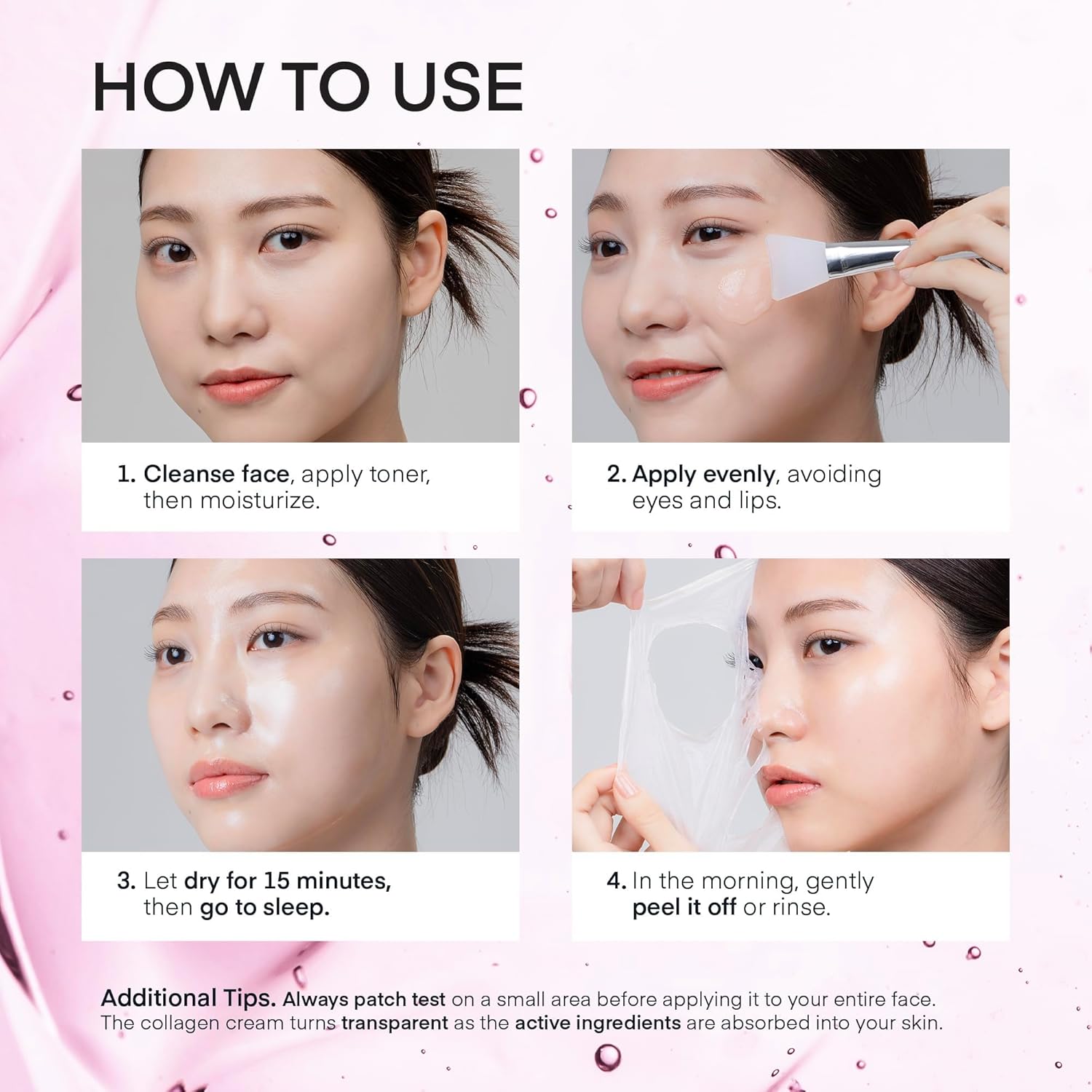 HOW TO USE

1. Cleanse face, apply toner, then moisturize.

2. Apply evenly, avoiding eyes and lips.

3. Let dry for 15 minutes, then go to sleep.

4. In the morning, gently peel it off or rinse.

Additional Tips. Always patch test on a small area before applying it to your entire face. The collagen cream turns transparent as the active ingredients are absorbed into your skin.